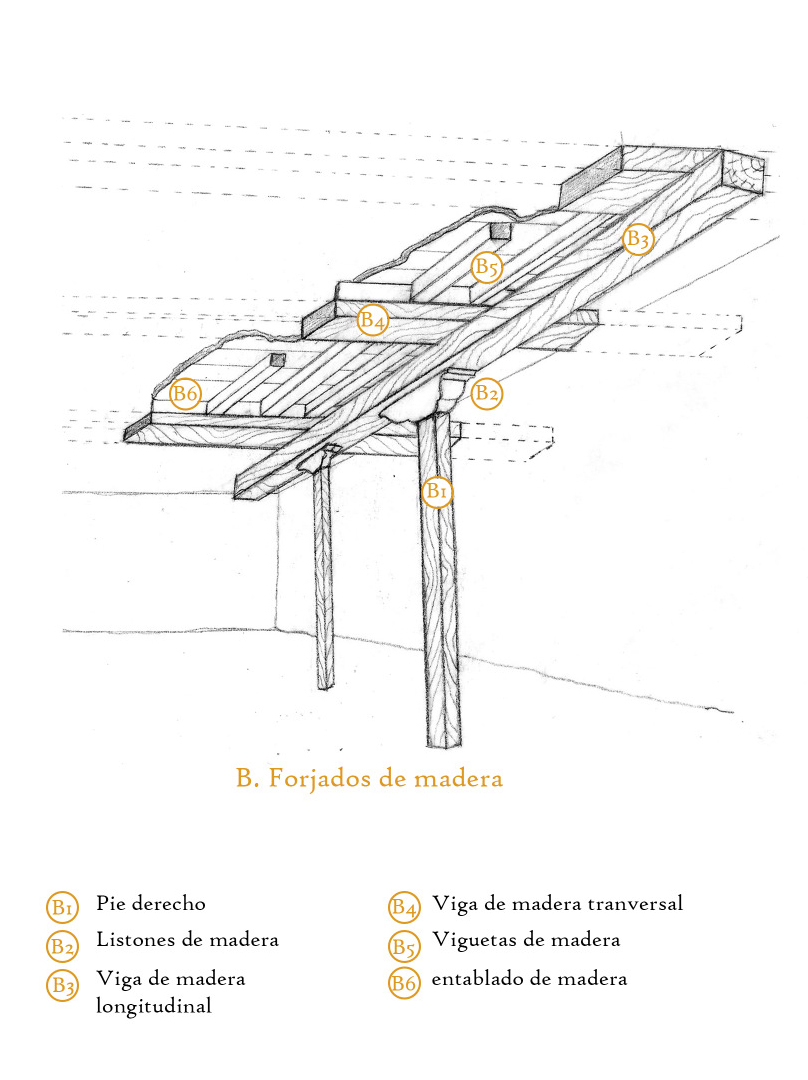 B3

B5

B4

B6

B2

B1

B. Forjados de madera

B1 Pie derecho

B2 Listones de madera

B3 Viga de madera longitudinal

B4 Viga de madera tranversal

B5 Viguetas de madera

B6 entablado de madera